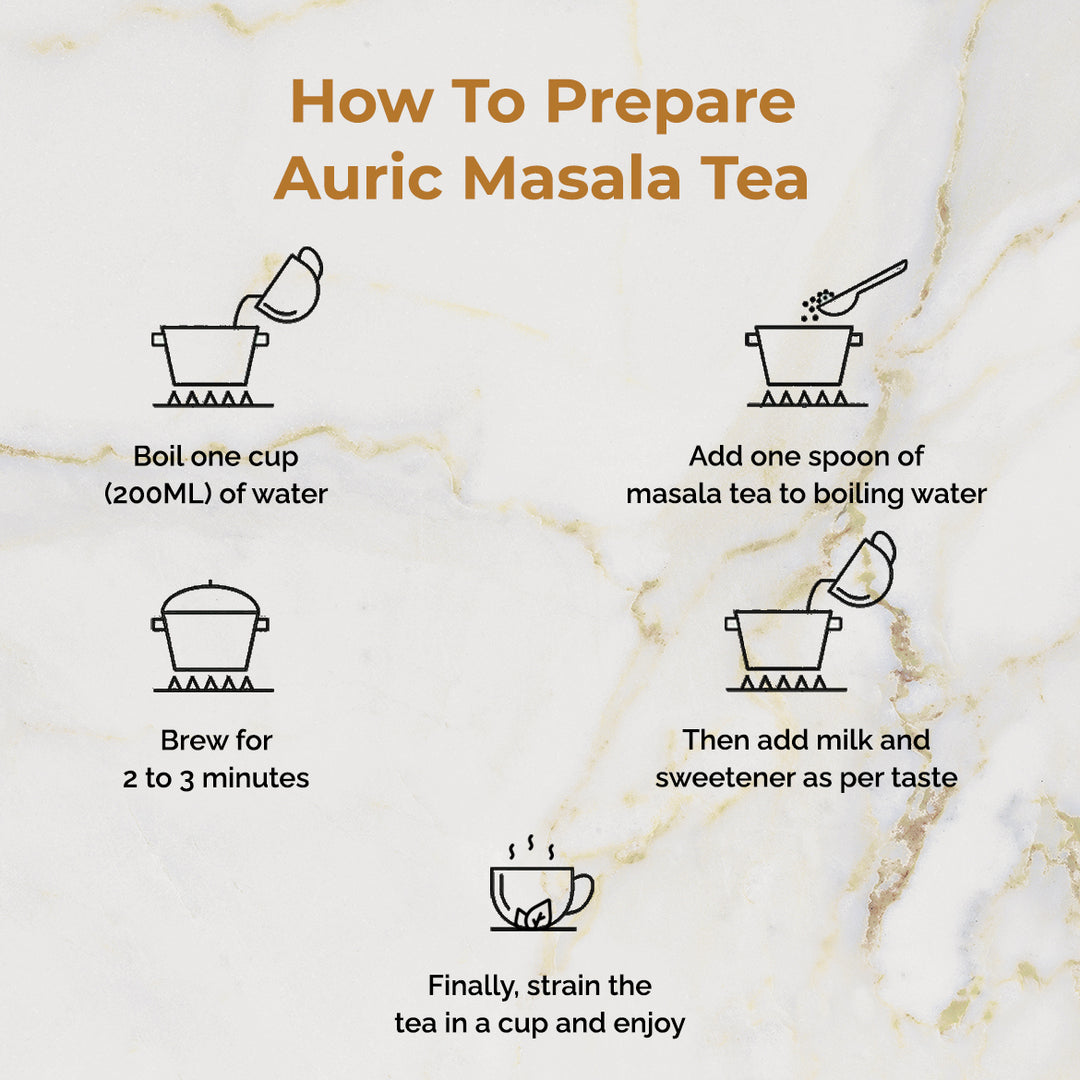 How To Prepare
Auric Masala Tea

Boil one cup
(200ML) of water

Add one spoon of
masala tea to boiling water

Brew for
2 to 3 minutes

Then add milk and
sweetener as per taste

Finally, strain the
tea in a cup and enjoy